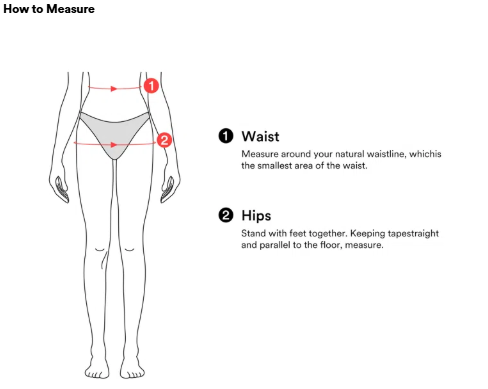 How to Measure

1

2

1 Waist

Measure around your natural waistline, whichis the smallest area of the waist.

2 Hips

Stand with feet together. Keeping tapestraight and parallel to the floor, measure.